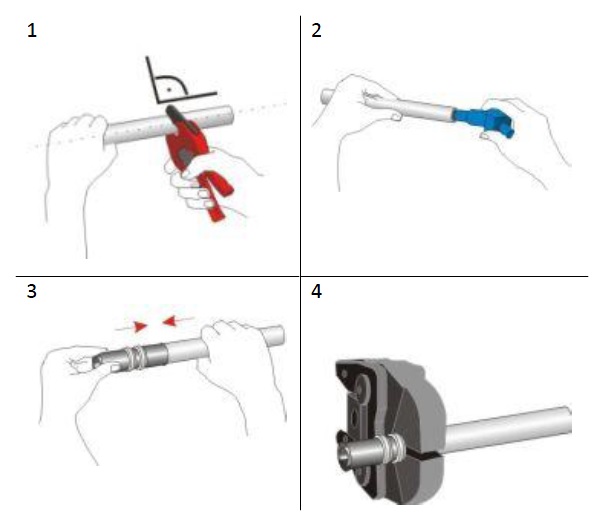 1

2

3

4